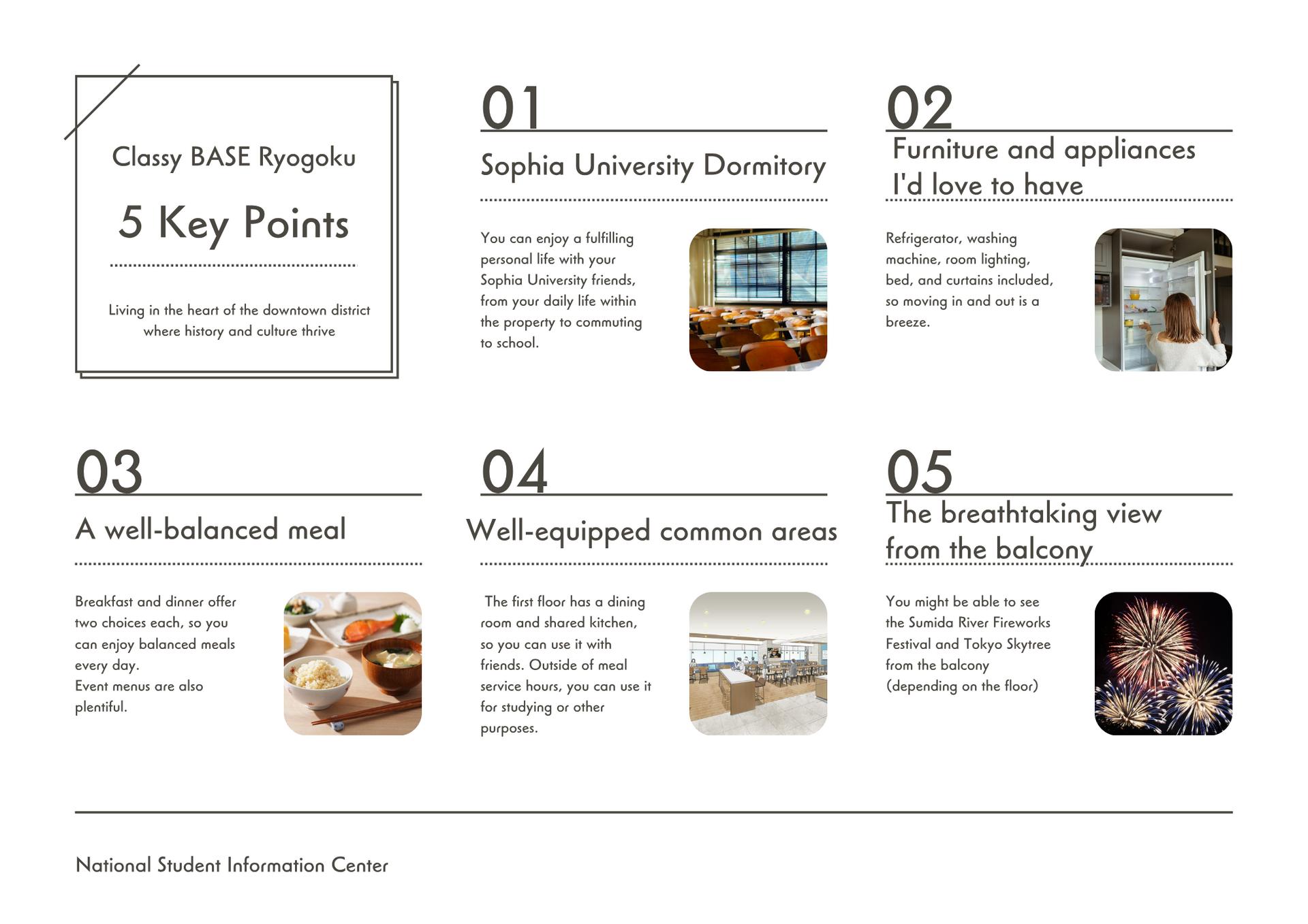 Classy BASE Ryogoku

5 Key Points

Living in the heart of the downtown district where history and culture thrive

01

Sophia University Dormitory

You can enjoy a fulfilling personal life with your Sophia University friends, from your daily life within the property to commuting to school.

02

Furniture and appliances I'd love to have

Refrigerator, washing machine, room lighting, bed, and curtains included, so moving in and out is a breeze.

03

A well-balanced meal

Breakfast and dinner offer two choices each, so you can enjoy balanced meals every day.
Event menus are also plentiful.

04

Well-equipped common areas

The first floor has a dining room and shared kitchen, so you can use it with friends. Outside of meal service hours, you can use it for studying or other purposes.

05

The breathtaking view from the balcony

You might be able to see the Sumida River Fireworks Festival and Tokyo Skytree from the balcony (depending on the floor)

National Student Information Center